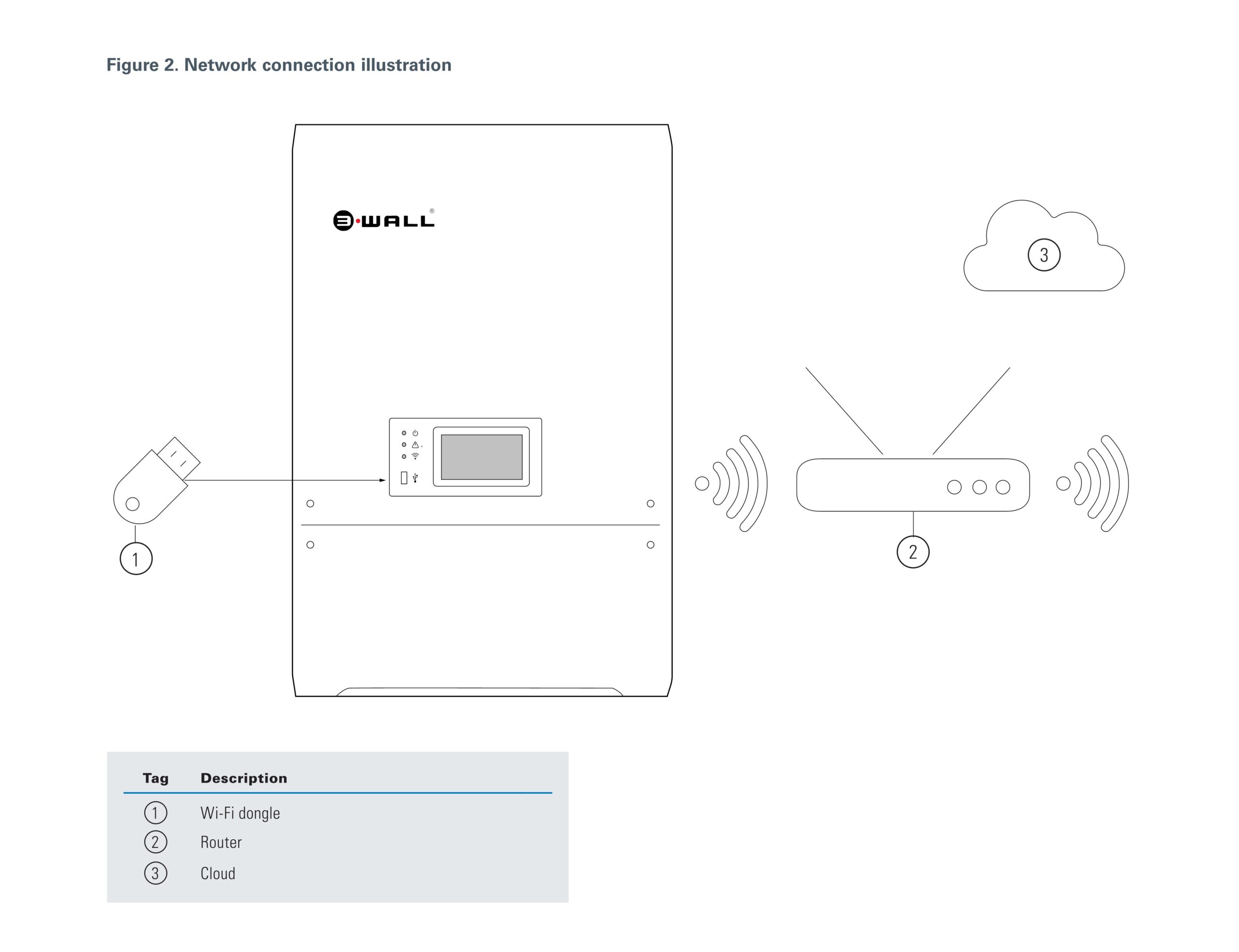 Figure 2. Network connection illustration

E·WALL®

3

1

2

| Tag | Description |
|---|---|
| 1 | Wi-Fi dongle |
| 2 | Router |
| 3 | Cloud |