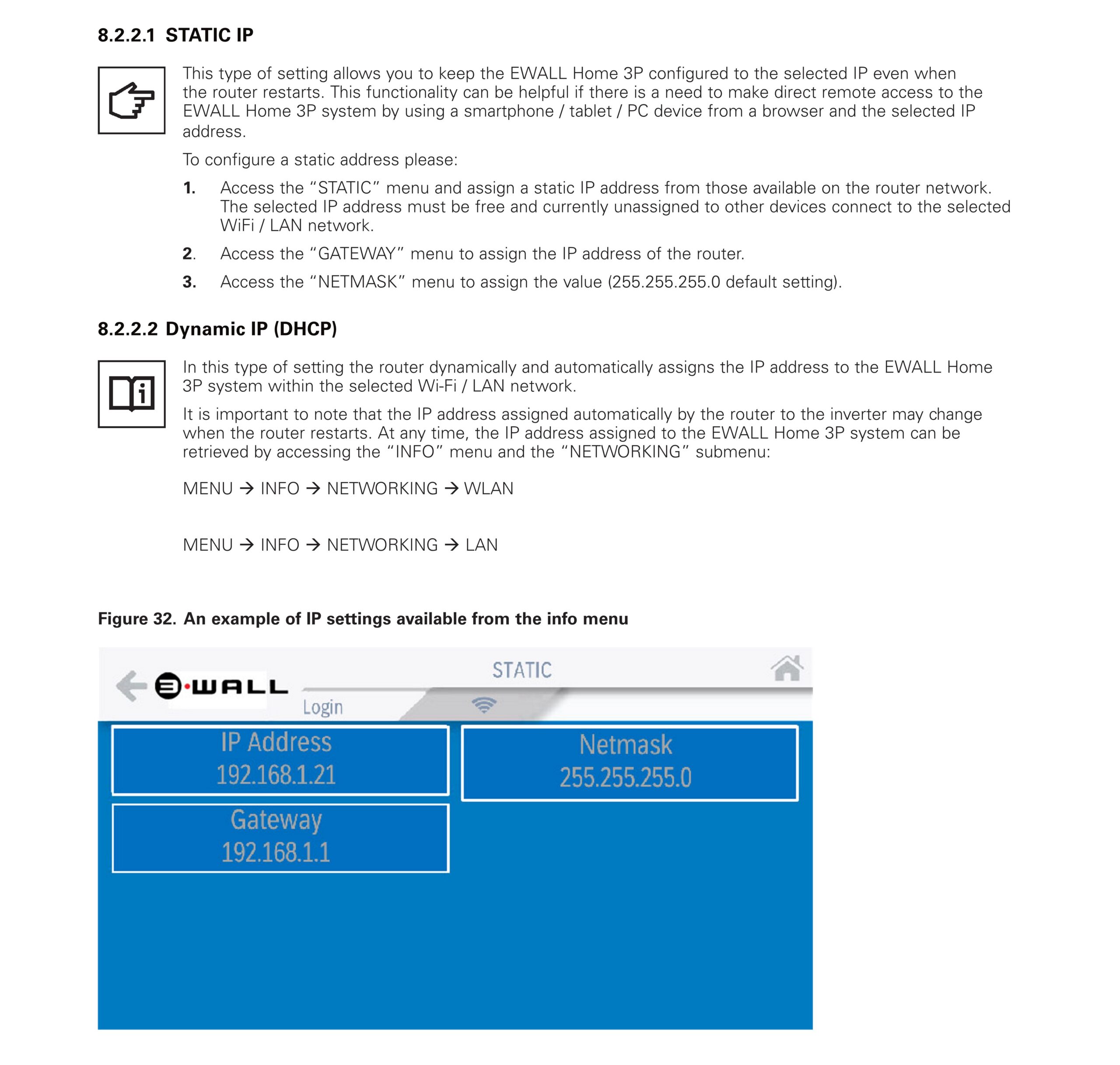 8.2.2.1 STATIC IP

This type of setting allows you to keep the EWALL Home 3P configured to the selected IP even when the router restarts. This functionality can be helpful if there is a need to make direct remote access to the EWALL Home 3P system by using a smartphone / tablet / PC device from a browser and the selected IP address.

To configure a static address please:

1. Access the “STATIC” menu and assign a static IP address from those available on the router network. The selected IP address must be free and currently unassigned to other devices connect to the selected WiFi / LAN network.

2. Access the “GATEWAY” menu to assign the IP address of the router.

3. Access the “NETMASK” menu to assign the value (255.255.255.0 default setting).

8.2.2.2 Dynamic IP (DHCP)

In this type of setting the router dynamically and automatically assigns the IP address to the EWALL Home 3P system within the selected Wi-Fi / LAN network.

It is important to note that the IP address assigned automatically by the router to the inverter may change when the router restarts. At any time, the IP address assigned to the EWALL Home 3P system can be retrieved by accessing the “INFO” menu and the “NETWORKING” submenu:

MENU → INFO → NETWORKING → WLAN

MENU → INFO → NETWORKING → LAN

Figure 32. An example of IP settings available from the info menu

E·WALL
STATIC
Login

IP Address
192.168.1.21

Netmask
255.255.255.0

Gateway
192.168.1.1