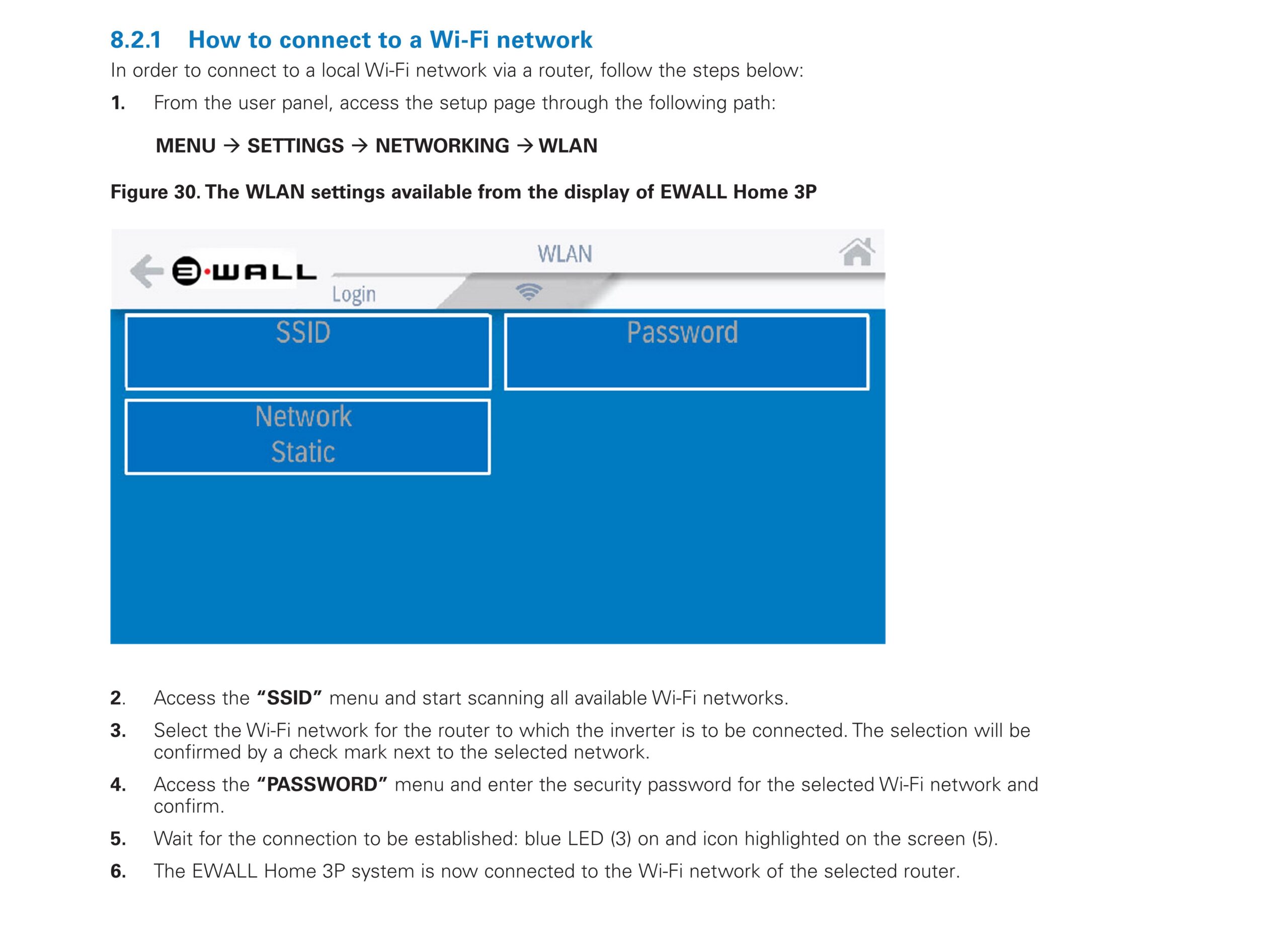 8.2.1 How to connect to a Wi-Fi network

In order to connect to a local Wi-Fi network via a router, follow the steps below:

1. From the user panel, access the setup page through the following path:

MENU → SETTINGS → NETWORKING → WLAN

Figure 30. The WLAN settings available from the display of EWALL Home 3P

E·WALL

WLAN

Login

SSID

Password

Network Static

2. Access the "SSID" menu and start scanning all available Wi-Fi networks.

3. Select the Wi-Fi network for the router to which the inverter is to be connected. The selection will be confirmed by a check mark next to the selected network.

4. Access the "PASSWORD" menu and enter the security password for the selected Wi-Fi network and confirm.

5. Wait for the connection to be established: blue LED (3) on and icon highlighted on the screen (5).

6. The EWALL Home 3P system is now connected to the Wi-Fi network of the selected router.