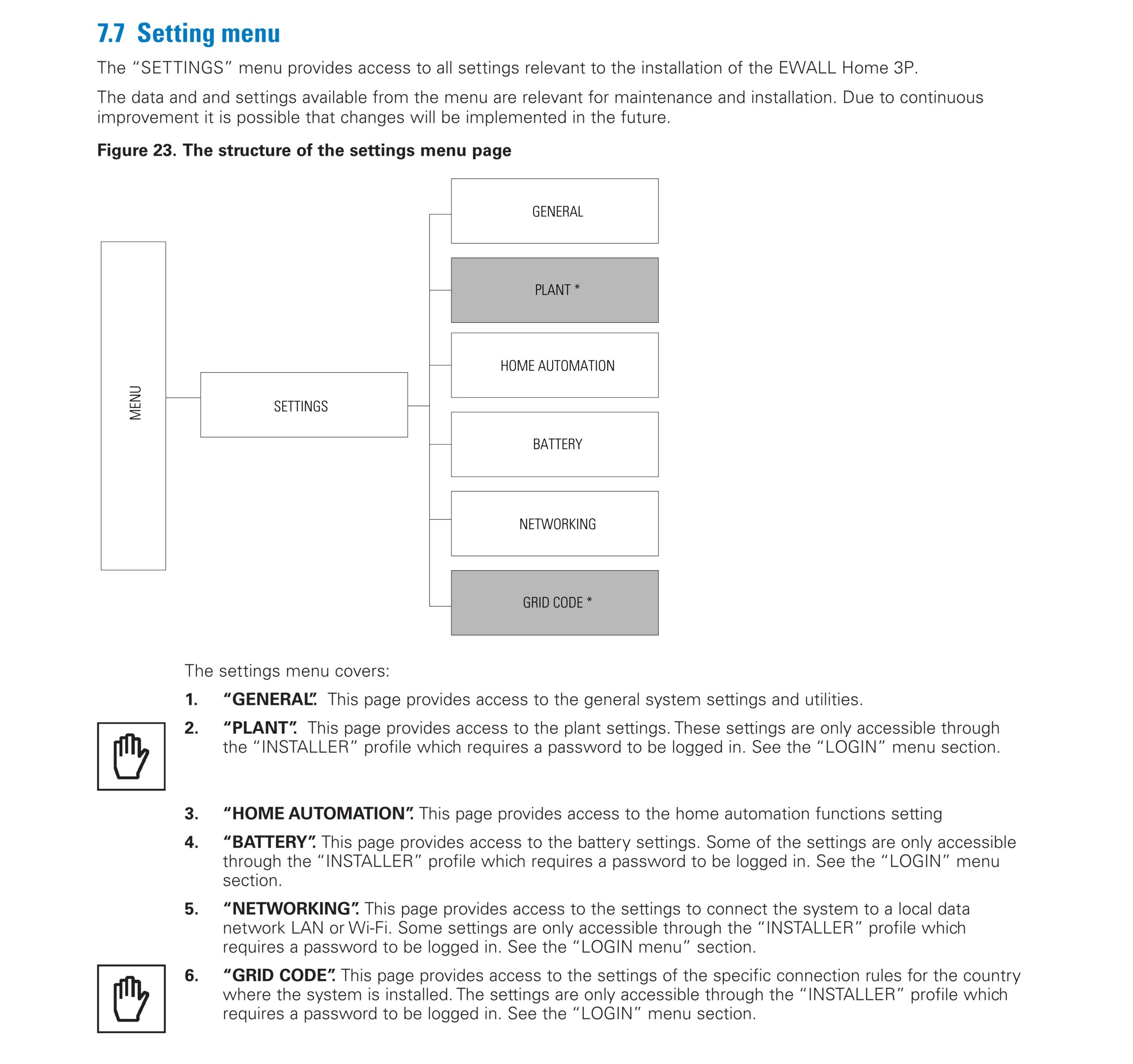 7.7 Setting menu

The “SETTINGS” menu provides access to all settings relevant to the installation of the EWALL Home 3P.

The data and and settings available from the menu are relevant for maintenance and installation. Due to continuous improvement it is possible that changes will be implemented in the future.

Figure 23. The structure of the settings menu page

MENU

SETTINGS

GENERAL

PLANT *

HOME AUTOMATION

BATTERY

NETWORKING

GRID CODE *

The settings menu covers:

1. “GENERAL”. This page provides access to the general system settings and utilities.

2. “PLANT”. This page provides access to the plant settings. These settings are only accessible through the “INSTALLER” profile which requires a password to be logged in. See the “LOGIN” menu section.

3. “HOME AUTOMATION”. This page provides access to the home automation functions setting

4. “BATTERY”. This page provides access to the battery settings. Some of the settings are only accessible through the “INSTALLER” profile which requires a password to be logged in. See the “LOGIN” menu section.

5. “NETWORKING”. This page provides access to the settings to connect the system to a local data network LAN or Wi-Fi. Some settings are only accessible through the “INSTALLER” profile which requires a password to be logged in. See the “LOGIN menu” section.

6. “GRID CODE”. This page provides access to the settings of the specific connection rules for the country where the system is installed. The settings are only accessible through the “INSTALLER” profile which requires a password to be logged in. See the “LOGIN” menu section.