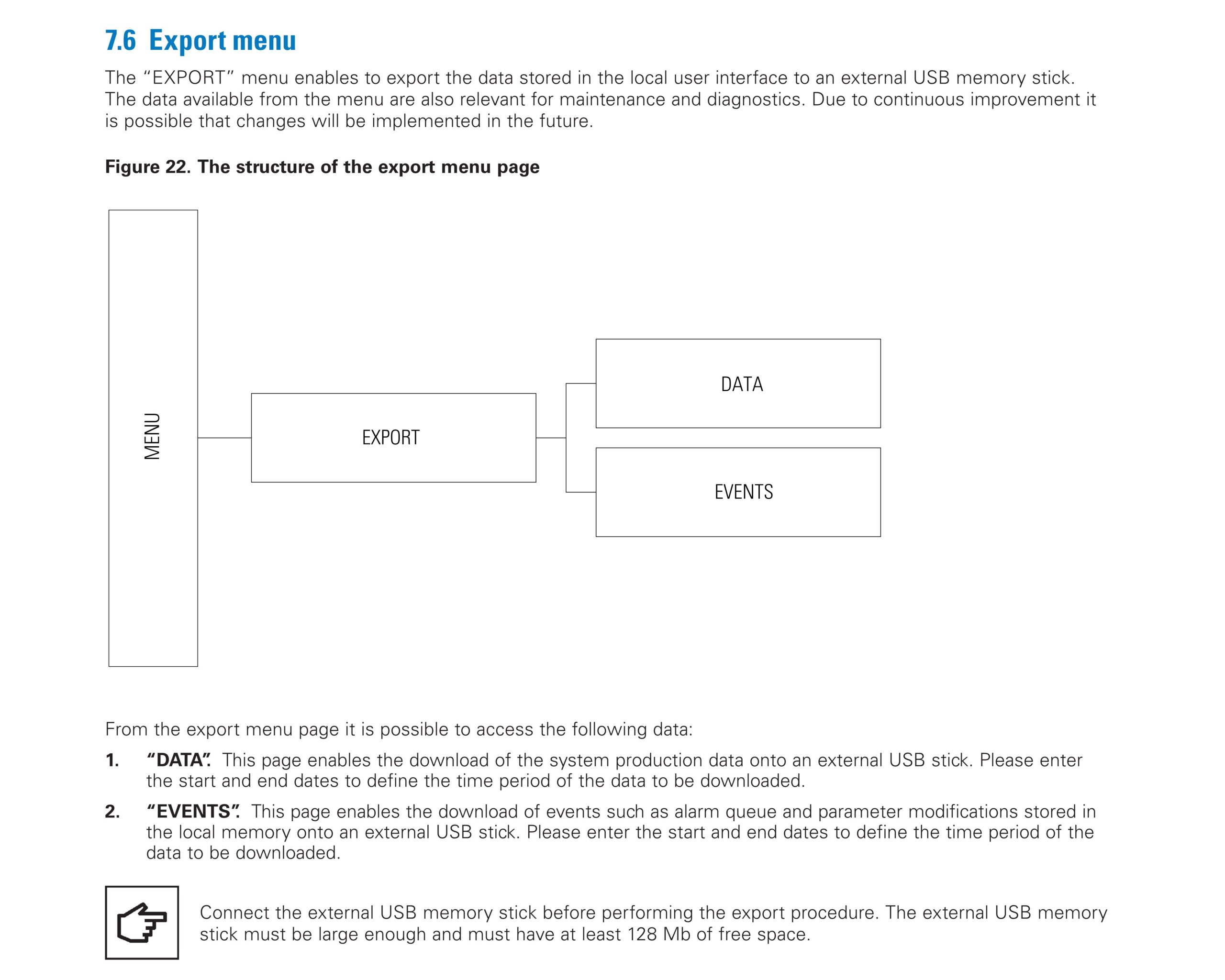 7.6 Export menu

The “EXPORT” menu enables to export the data stored in the local user interface to an external USB memory stick. The data available from the menu are also relevant for maintenance and diagnostics. Due to continuous improvement it is possible that changes will be implemented in the future.

Figure 22. The structure of the export menu page

MENU

EXPORT

DATA

EVENTS

From the export menu page it is possible to access the following data:

1. “DATA”. This page enables the download of the system production data onto an external USB stick. Please enter the start and end dates to define the time period of the data to be downloaded.

2. “EVENTS”. This page enables the download of events such as alarm queue and parameter modifications stored in the local memory onto an external USB stick. Please enter the start and end dates to define the time period of the data to be downloaded.

Connect the external USB memory stick before performing the export procedure. The external USB memory stick must be large enough and must have at least 128 Mb of free space.