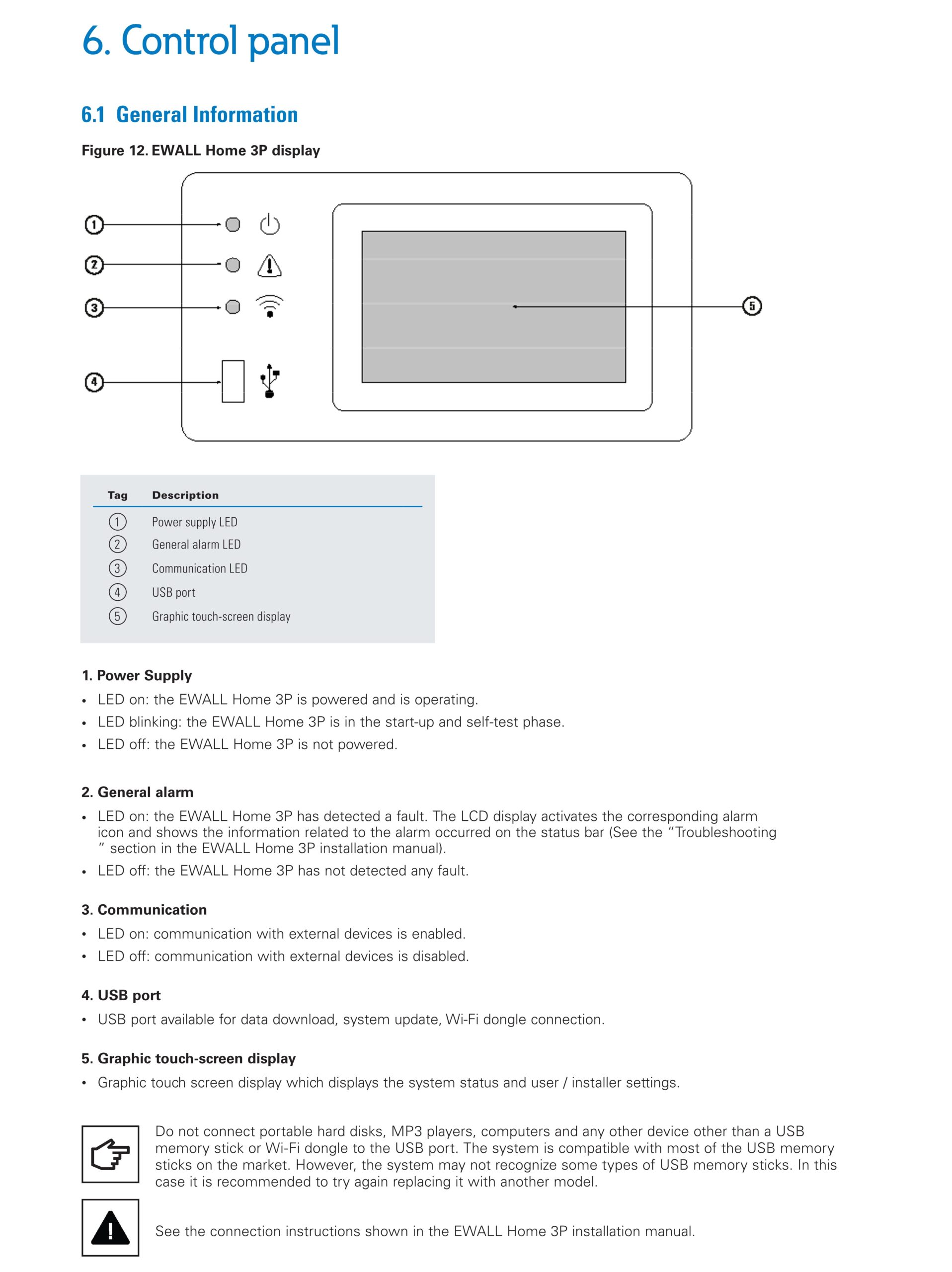 6. Control panel

6.1 General Information

Figure 12. EWALL Home 3P display

1
2
3
4
5

| Tag | Description |
|---|---|
| 1 | Power supply LED |
| 2 | General alarm LED |
| 3 | Communication LED |
| 4 | USB port |
| 5 | Graphic touch-screen display |

1. Power Supply
• LED on: the EWALL Home 3P is powered and is operating.
• LED blinking: the EWALL Home 3P is in the start-up and self-test phase.
• LED off: the EWALL Home 3P is not powered.

2. General alarm
• LED on: the EWALL Home 3P has detected a fault. The LCD display activates the corresponding alarm icon and shows the information related to the alarm occurred on the status bar (See the "Troubleshooting " section in the EWALL Home 3P installation manual).
• LED off: the EWALL Home 3P has not detected any fault.

3. Communication
• LED on: communication with external devices is enabled.
• LED off: communication with external devices is disabled.

4. USB port
• USB port available for data download, system update, Wi-Fi dongle connection.

5. Graphic touch-screen display
• Graphic touch screen display which displays the system status and user / installer settings.

Do not connect portable hard disks, MP3 players, computers and any other device other than a USB memory stick or Wi-Fi dongle to the USB port. The system is compatible with most of the USB memory sticks on the market. However, the system may not recognize some types of USB memory sticks. In this case it is recommended to try again replacing it with another model.

See the connection instructions shown in the EWALL Home 3P installation manual.