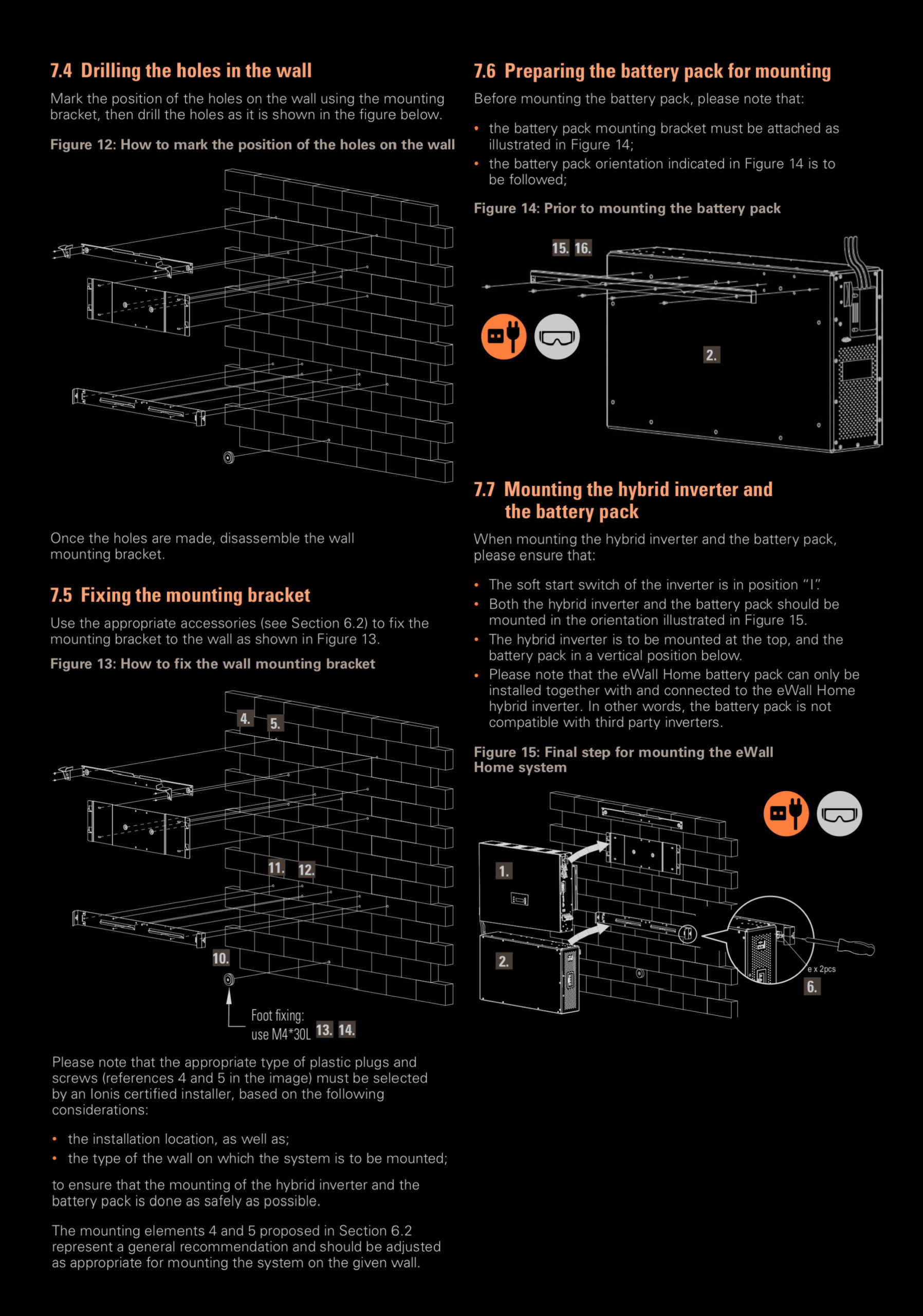 7.4 Drilling the holes in the wall

Mark the position of the holes on the wall using the mounting bracket, then drill the holes as it is shown in the figure below.

Figure 12: How to mark the position of the holes on the wall

Once the holes are made, disassemble the wall mounting bracket.

7.5 Fixing the mounting bracket

Use the appropriate accessories (see Section 6.2) to fix the mounting bracket to the wall as shown in Figure 13.

Figure 13: How to fix the wall mounting bracket

4. 5.

11. 12.

10.

Foot fixing: use M4*30L 13. 14.

Please note that the appropriate type of plastic plugs and screws (references 4 and 5 in the image) must be selected by an Ionis certified installer, based on the following considerations:

• the installation location, as well as;
• the type of the wall on which the system is to be mounted;

to ensure that the mounting of the hybrid inverter and the battery pack is done as safely as possible.

The mounting elements 4 and 5 proposed in Section 6.2 represent a general recommendation and should be adjusted as appropriate for mounting the system on the given wall.

7.6 Preparing the battery pack for mounting

Before mounting the battery pack, please note that:

• the battery pack mounting bracket must be attached as illustrated in Figure 14;
• the battery pack orientation indicated in Figure 14 is to be followed;

Figure 14: Prior to mounting the battery pack

15. 16.

2.

7.7 Mounting the hybrid inverter and the battery pack

When mounting the hybrid inverter and the battery pack, please ensure that:

• The soft start switch of the inverter is in position "I".
• Both the hybrid inverter and the battery pack should be mounted in the orientation illustrated in Figure 15.
• The hybrid inverter is to be mounted at the top, and the battery pack in a vertical position below.
• Please note that the eWall Home battery pack can only be installed together with and connected to the eWall Home hybrid inverter. In other words, the battery pack is not compatible with third party inverters.

Figure 15: Final step for mounting the eWall Home system

1.

2.

e x 2pcs

6.