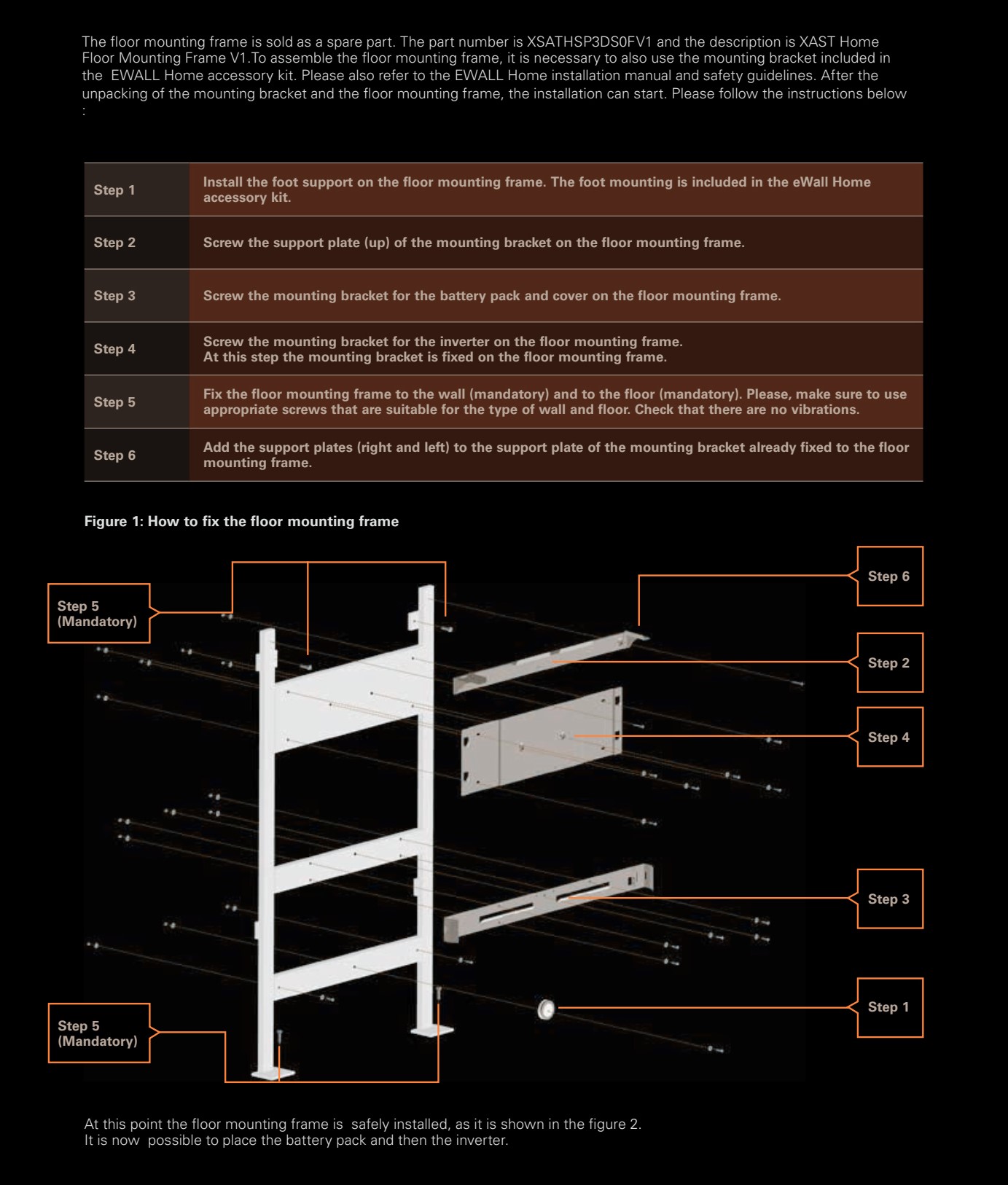 The floor mounting frame is sold as a spare part. The part number is XSATHSP3DS0FV1 and the description is XAST Home Floor Mounting Frame V1.To assemble the floor mounting frame, it is necessary to also use the mounting bracket included in the EWALL Home accessory kit. Please also refer to the EWALL Home installation manual and safety guidelines. After the unpacking of the mounting bracket and the floor mounting frame, the installation can start. Please follow the instructions below :

| Step 1 | Install the foot support on the floor mounting frame. The foot mounting is included in the eWall Home accessory kit. |
|---|---|
| Step 2 | Screw the support plate (up) of the mounting bracket on the floor mounting frame. |
| Step 3 | Screw the mounting bracket for the battery pack and cover on the floor mounting frame. |
| Step 4 | Screw the mounting bracket for the inverter on the floor mounting frame. At this step the mounting bracket is fixed on the floor mounting frame. |
| Step 5 | Fix the floor mounting frame to the wall (mandatory) and to the floor (mandatory). Please, make sure to use appropriate screws that are suitable for the type of wall and floor. Check that there are no vibrations. |
| Step 6 | Add the support plates (right and left) to the support plate of the mounting bracket already fixed to the floor mounting frame. |

Figure 1: How to fix the floor mounting frame

Step 5 (Mandatory)

Step 6

Step 2

Step 4

Step 3

Step 1

Step 5 (Mandatory)

At this point the floor mounting frame is safely installed, as it is shown in the figure 2. It is now possible to place the battery pack and then the inverter.